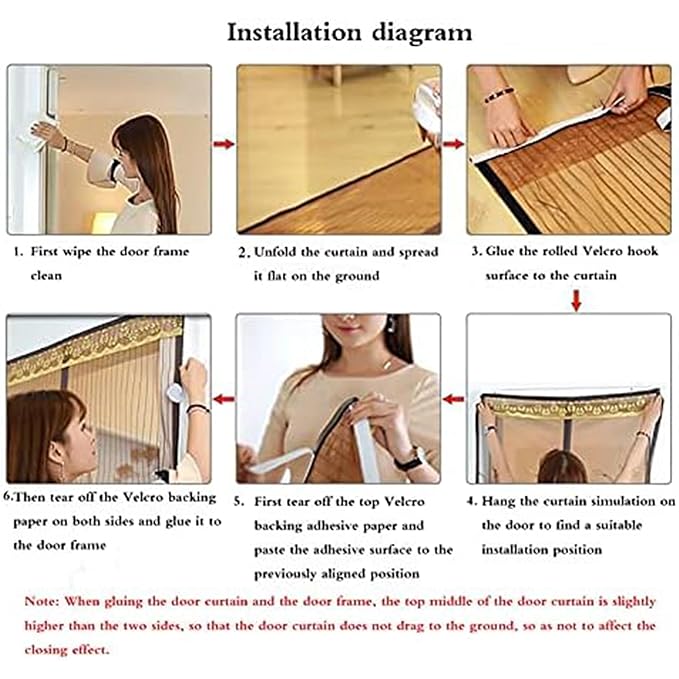 Installation diagram

1. First wipe the door frame clean

2. Unfold the curtain and spread it flat on the ground

3. Glue the rolled Velcro hook surface to the curtain

6.Then tear off the Velcro backing paper on both sides and glue it to the door frame

5. First tear off the top Velcro backing adhesive paper and paste the adhesive surface to the previously aligned position

4. Hang the curtain simulation on the door to find a suitable installation position

Note: When gluing the door curtain and the door frame, the top middle of the door curtain is slightly higher than the two sides, so that the door curtain does not drag to the ground, so as not to affect the closing effect.