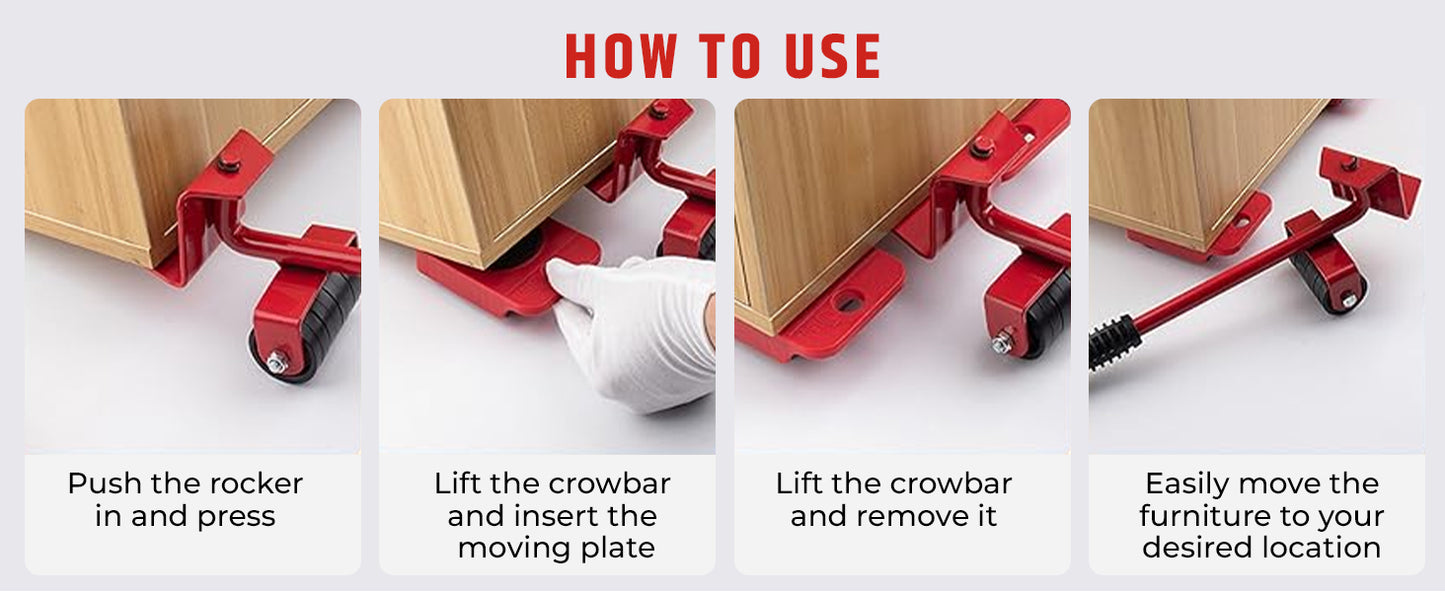 HOW TO USE

Push the rocker in and press

Lift the crowbar and insert the moving plate

Lift the crowbar and remove it

Easily move the furniture to your desired location